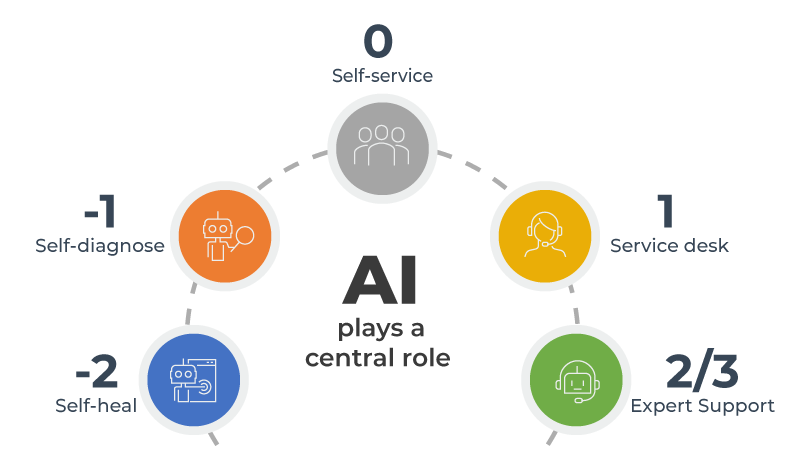 0
Self-service

-1
Self-diagnose

1
Service desk

AI
plays a
central role

-2
Self-heal

2/3
Expert Support